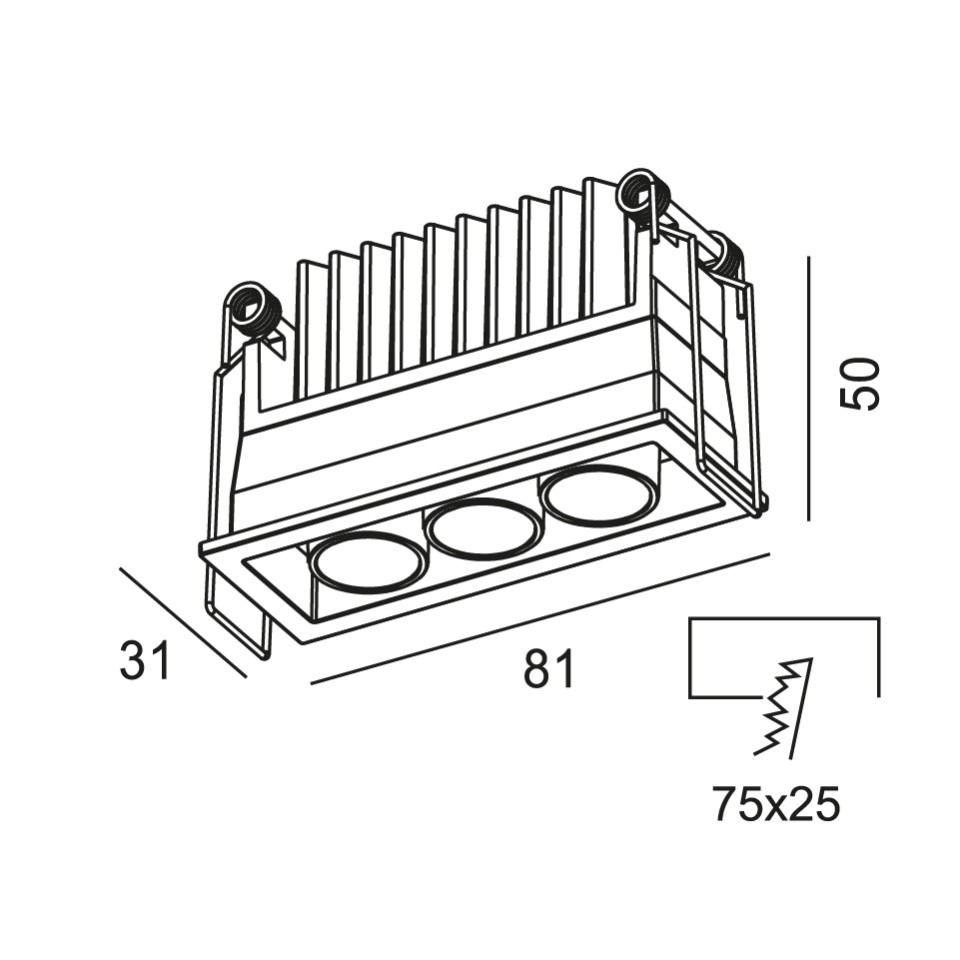 50

31

81

75x25